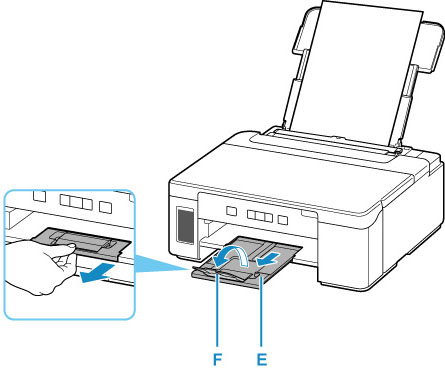 F E